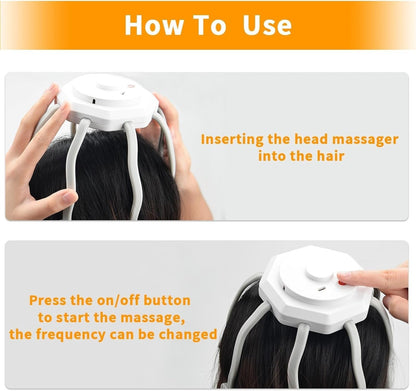 How To Use

Inserting the head massager into the hair

Press the on/off button to start the massage, the frequency can be changed